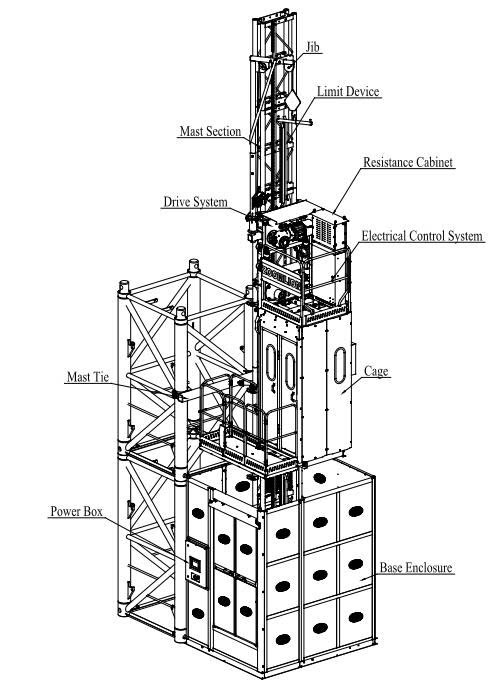 Jib
Limit Device
Mast Section
Resistance Cabinet
Drive System
Electrical Control System
ZOOMLION
Mast Tie
Cage
Power Box
Base Enclosure