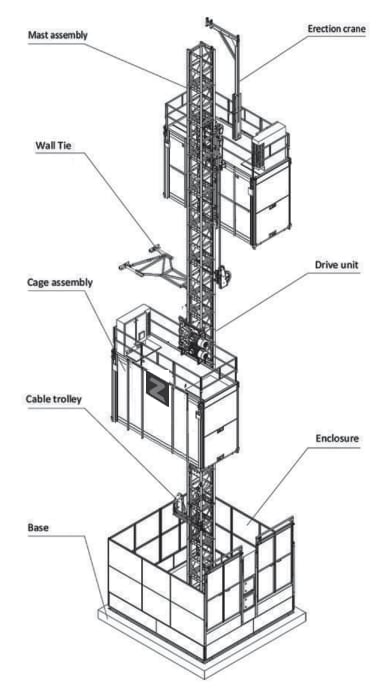 Mast assembly
Erection crane
Wall Tie
Drive unit
Cage assembly
Cable trolley
Enclosure
Base